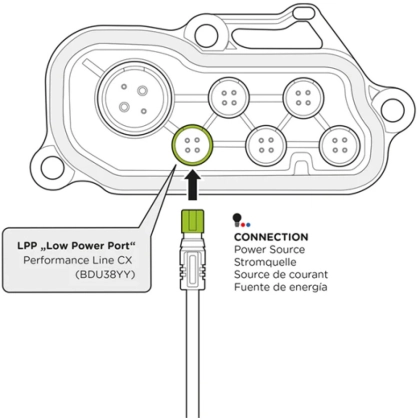 LPP „Low Power Port“
Performance Line CX
(BDU38YY)

CONNECTION
Power Source
Stromquelle
Source de courant
Fuente de energía